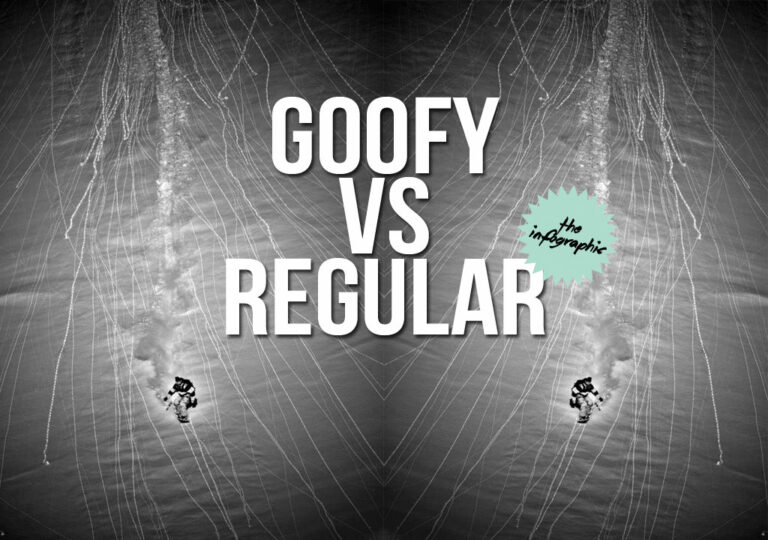 GOOFY
VS
REGULAR

the infographic